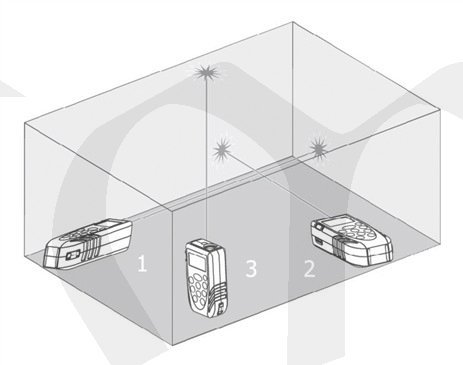 1

3

2