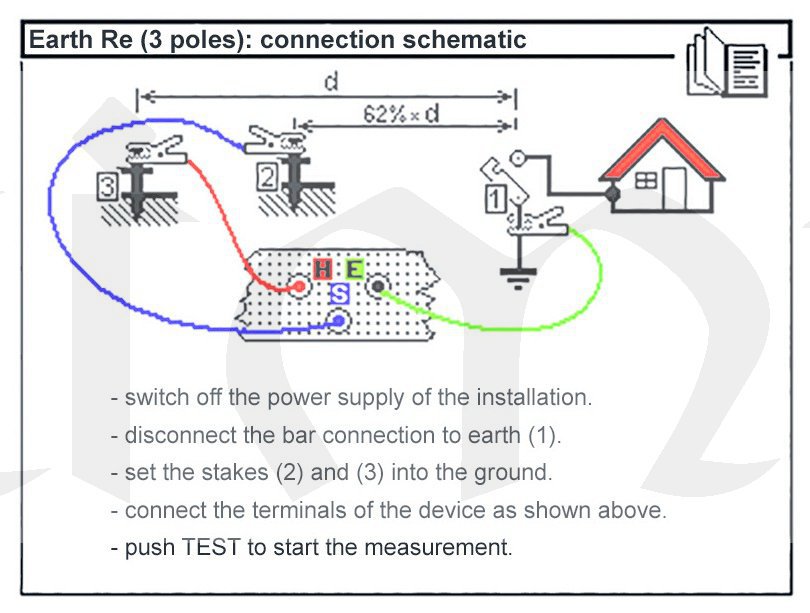 Earth Re (3 poles): connection schematic

d

62% × d

3

2

1

H E

S

- switch off the power supply of the installation.

- disconnect the bar connection to earth (1).

- set the stakes (2) and (3) into the ground.

- connect the terminals of the device as shown above.

- push TEST to start the measurement.